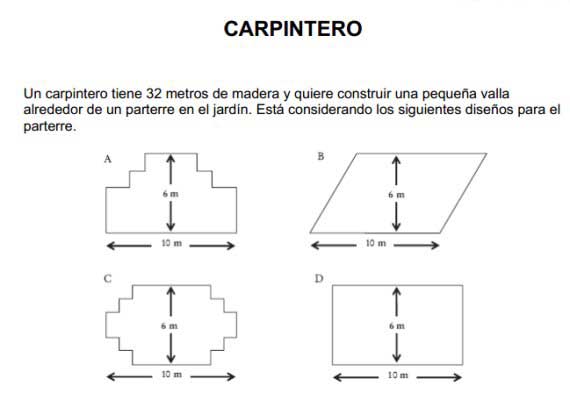 CARPINTERO

Un carpintero tiene 32 metros de madera y quiere construir una pequeña valla alrededor de un parterre en el jardín. Está considerando los siguientes diseños para el parterre.

A

6 m

10 m

B

6 m

10 m

C

6 m

10 m

D

6 m

10 m